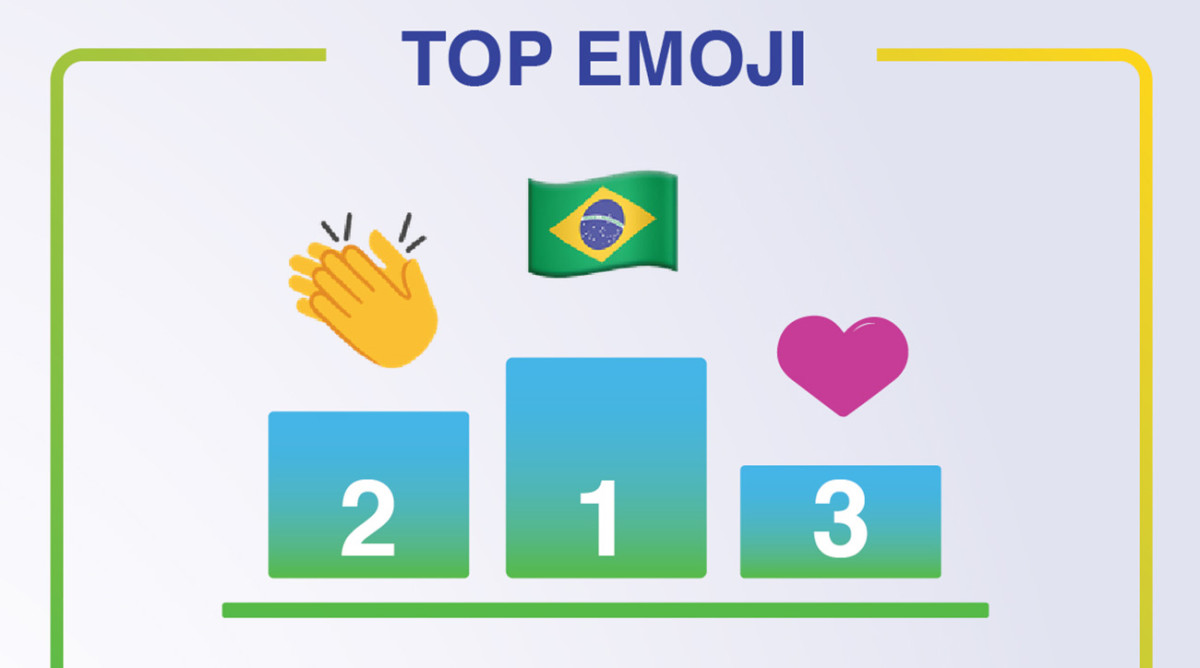 TOP EMOJI

2 1 3